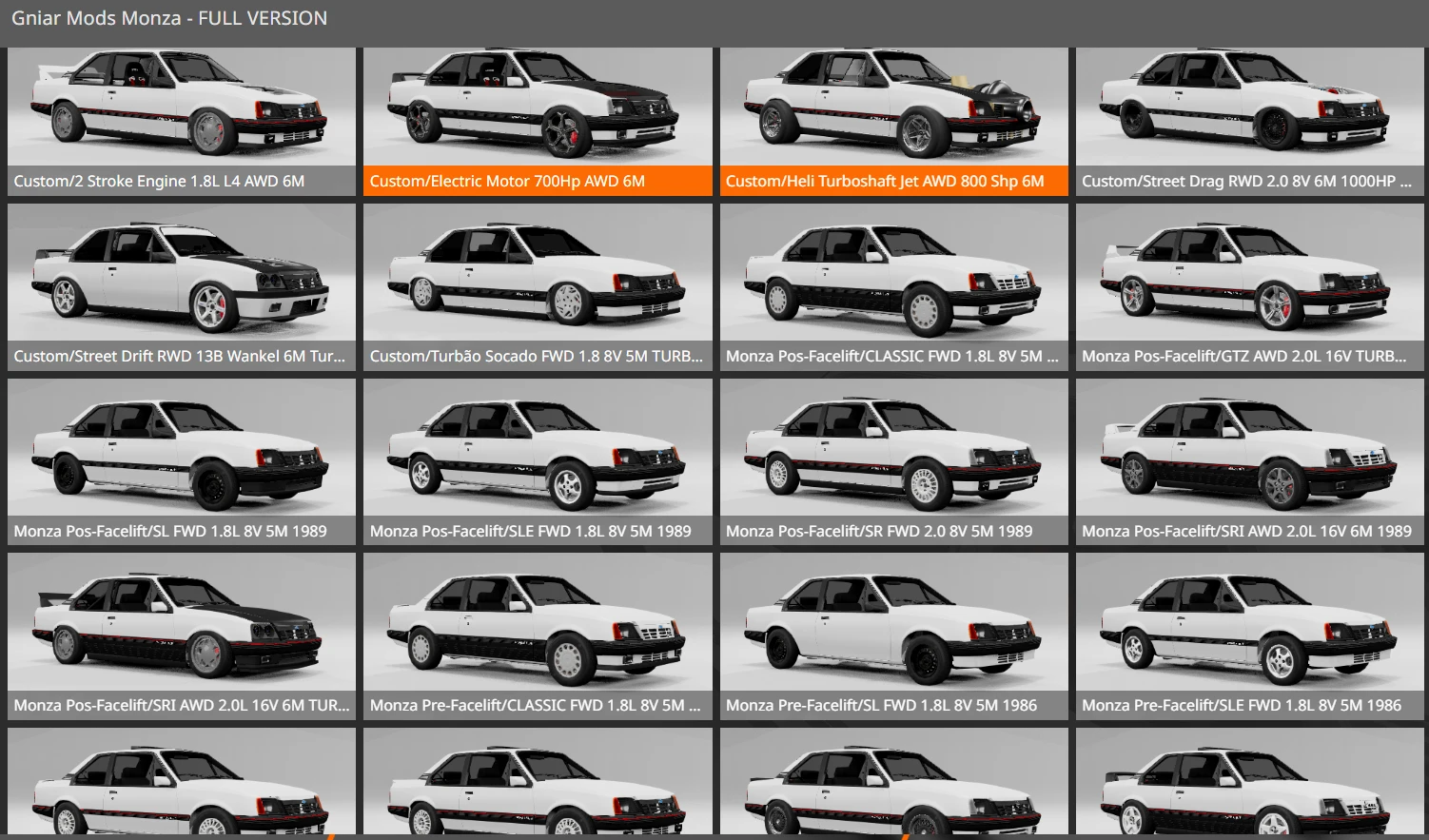 Gniar Mods Monza - FULL VERSION

Custom/2 Stroke Engine 1.8L L4 AWD 6M

Custom/Electric Motor 700Hp AWD 6M

Custom/Heli Turboshaft Jet AWD 800 Shp 6M

Custom/Street Drag RWD 2.0 8V 6M 1000HP ...

Custom/Street Drift RWD 13B Wankel 6M Tur...

Custom/Turbão Socado FWD 1.8 8V 5M TURB...

Monza Pos-Facelift/CLASSIC FWD 1.8L 8V 5M ...

Monza Pos-Facelift/GTZ AWD 2.0L 16V TURB...

Monza Pos-Facelift/SL FWD 1.8L 8V 5M 1989

Monza Pos-Facelift/SLE FWD 1.8L 8V 5M 1989

Monza Pos-Facelift/SR FWD 2.0 8V 5M 1989

Monza Pos-Facelift/SRI AWD 2.0L 16V 6M 1989

Monza Pos-Facelift/SRI AWD 2.0L 16V 6M TUR...

Monza Pre-Facelift/CLASSIC FWD 1.8L 8V 5M ...

Monza Pre-Facelift/SL FWD 1.8L 8V 5M 1986

Monza Pre-Facelift/SLE FWD 1.8L 8V 5M 1986